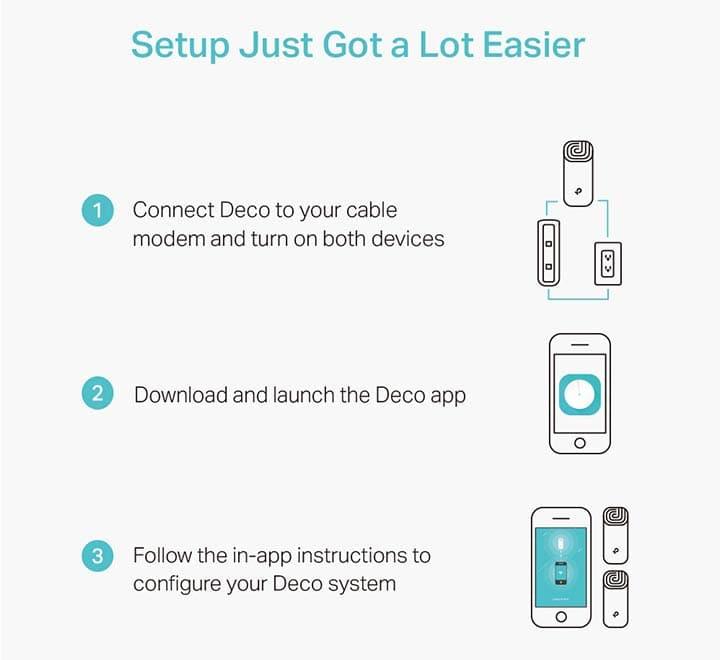 Setup Just Got a Lot Easier

1 Connect Deco to your cable modem and turn on both devices

2 Download and launch the Deco app

3 Follow the in-app instructions to configure your Deco system